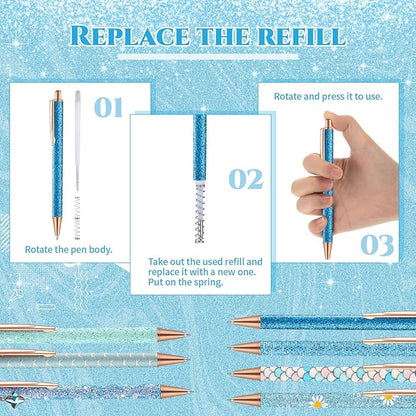 REPLACE THE REFILL

01

Rotate the pen body.

02

Take out the used refill and replace it with a new one. Put on the spring.

Rotate and press it to use.

03