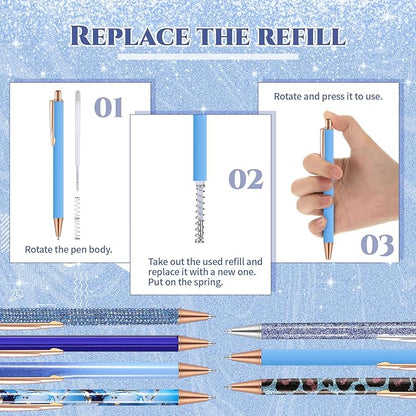 REPLACE THE REFILL

01

Rotate the pen body.

02

Take out the used refill and replace it with a new one. Put on the spring.

Rotate and press it to use.

03