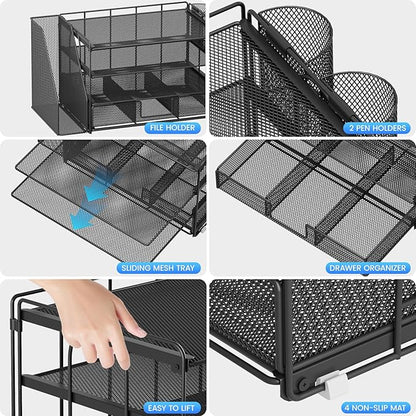 FILE HOLDER

2 PEN HOLDERS

SLIDING MESH TRAY

DRAWER ORGANIZER

EASY TO LIFT

4 NON-SLIP MAT