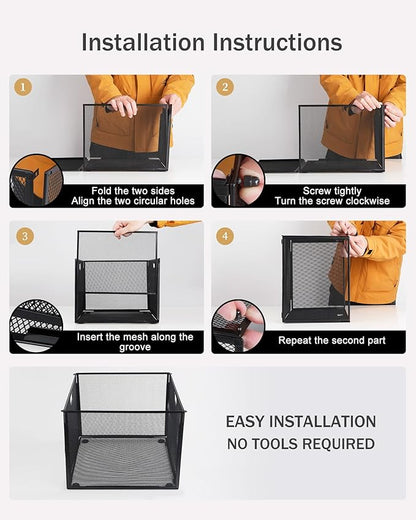 Installation Instructions

1

Fold the two sides
Align the two circular holes

2

Screw tightly
Turn the screw clockwise

3

Insert the mesh along the groove

4

Repeat the second part

EASY INSTALLATION
NO TOOLS REQUIRED