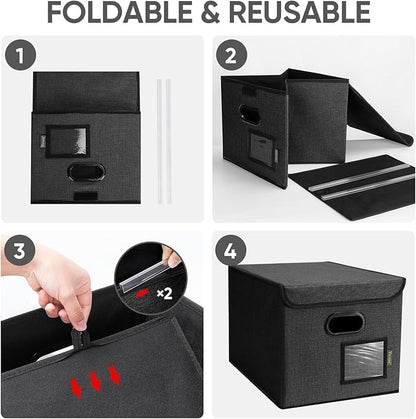 FOLDABLE & REUSABLE

1

2

3

×2

4