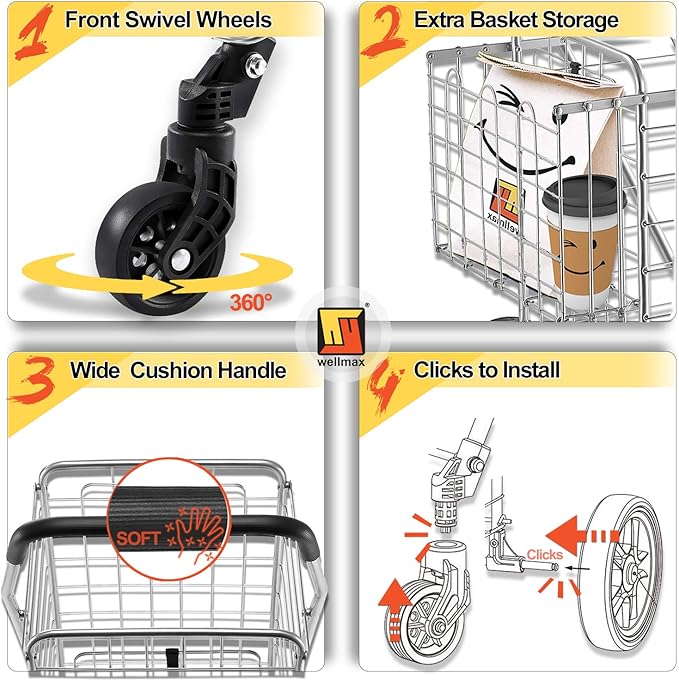 1 Front Swivel Wheels

360°

2 Extra Basket Storage

wellmax

wellmax

3 Wide Cushion Handle

SOFT

4 Clicks to Install

Clicks