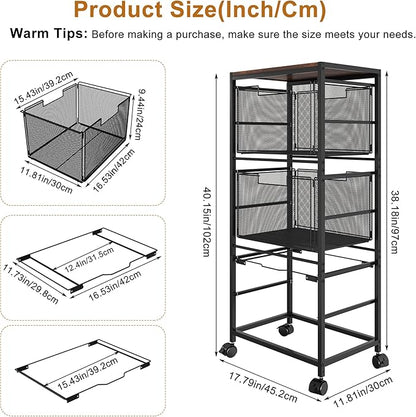 Product Size(Inch/Cm)

Warm Tips: Before making a purchase, make sure the size meets your needs.

15.43in/39.2cm
9.44in/24cm
11.81in/30cm
16.53in/42cm

12.4in/31.5cm
11.73in/29.8cm
16.53in/42cm

15.43in/39.2cm

40.15in/102cm
38.18in/97cm
17.79in/45.2cm
11.81in/30cm