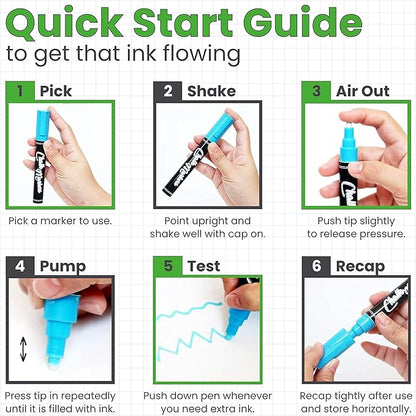 Quick Start Guide
to get that ink flowing

1 Pick

Pick a marker to use.

2 Shake

Point upright and shake well with cap on.

3 Air Out

Push tip slightly to release pressure.

4 Pump

Press tip in repeatedly until it is filled with ink.

5 Test

Push down pen whenever you need extra ink.

6 Recap

Recap tightly after use and store horizontally.