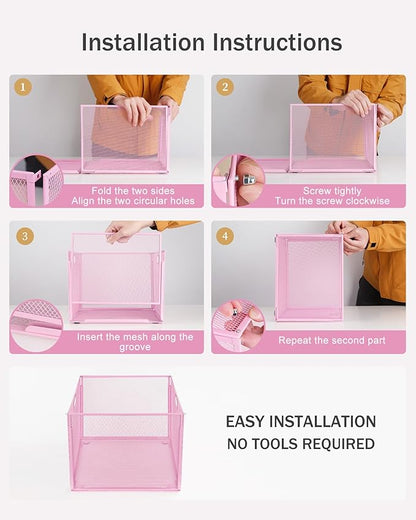 Installation Instructions

1

Fold the two sides
Align the two circular holes

2

Screw tightly
Turn the screw clockwise

3

Insert the mesh along the groove

4

Repeat the second part

EASY INSTALLATION
NO TOOLS REQUIRED