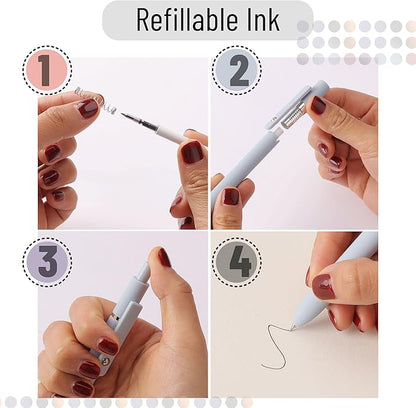 Refillable Ink

1

2

3

4