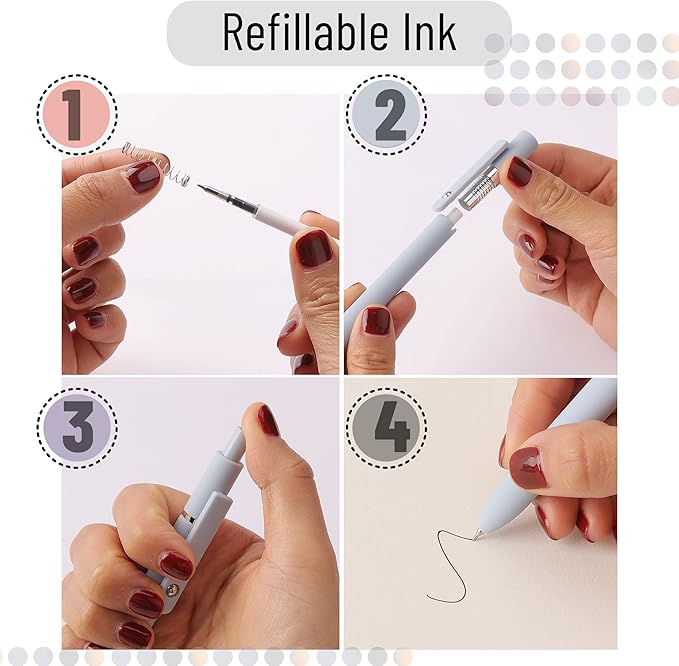 Refillable Ink

1

2

3

4