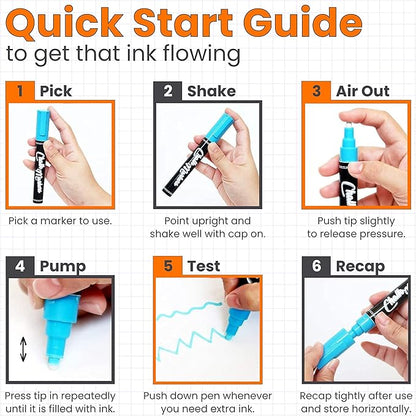 Quick Start Guide
to get that ink flowing

1 Pick

Pick a marker to use.

2 Shake

Point upright and shake well with cap on.

3 Air Out

Push tip slightly to release pressure.

4 Pump

Press tip in repeatedly until it is filled with ink.

5 Test

Push down pen whenever you need extra ink.

6 Recap

Recap tightly after use and store horizontally.