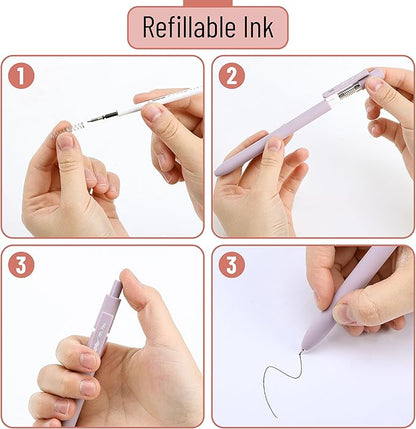 Refillable Ink

1

2

3

3