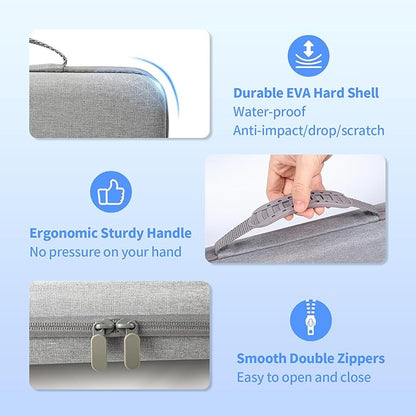 Durable EVA Hard Shell
Water-proof
Anti-impact/drop/scratch

Ergonomic Sturdy Handle
No pressure on your hand

Smooth Double Zippers
Easy to open and close