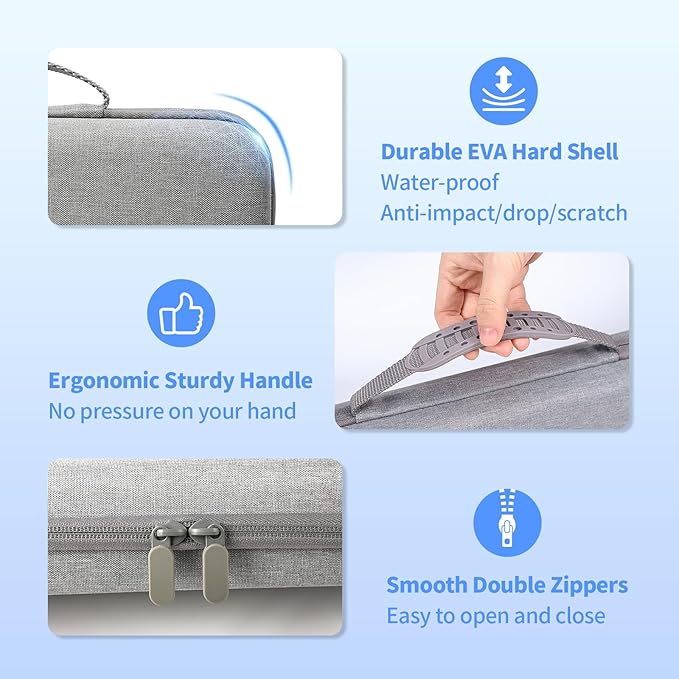 Durable EVA Hard Shell
Water-proof
Anti-impact/drop/scratch

Ergonomic Sturdy Handle
No pressure on your hand

Smooth Double Zippers
Easy to open and close