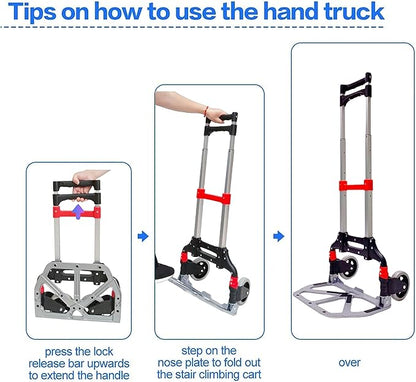 Tips on how to use the hand truck

press the lock release bar upwards to extend the handle

step on the nose plate to fold out the stair climbing cart

over