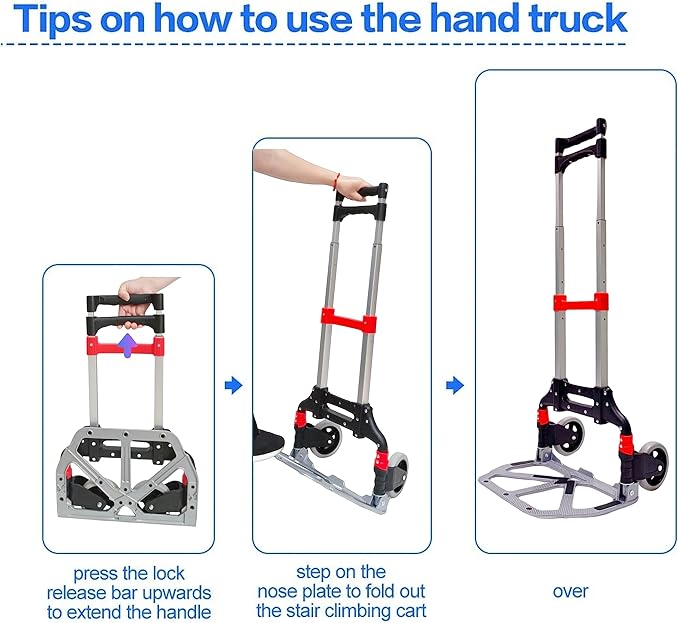 Tips on how to use the hand truck

press the lock release bar upwards to extend the handle

step on the nose plate to fold out the stair climbing cart

over