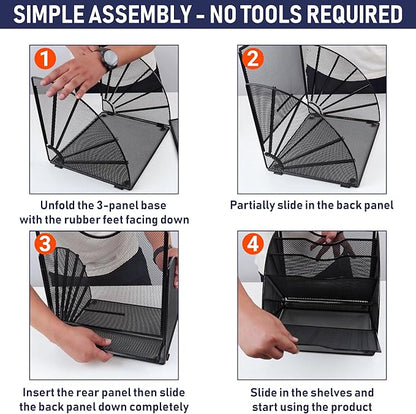 SIMPLE ASSEMBLY - NO TOOLS REQUIRED

1

Unfold the 3-panel base with the rubber feet facing down

2

Partially slide in the back panel

3

Insert the rear panel then slide the back panel down completely

4

Slide in the shelves and start using the product