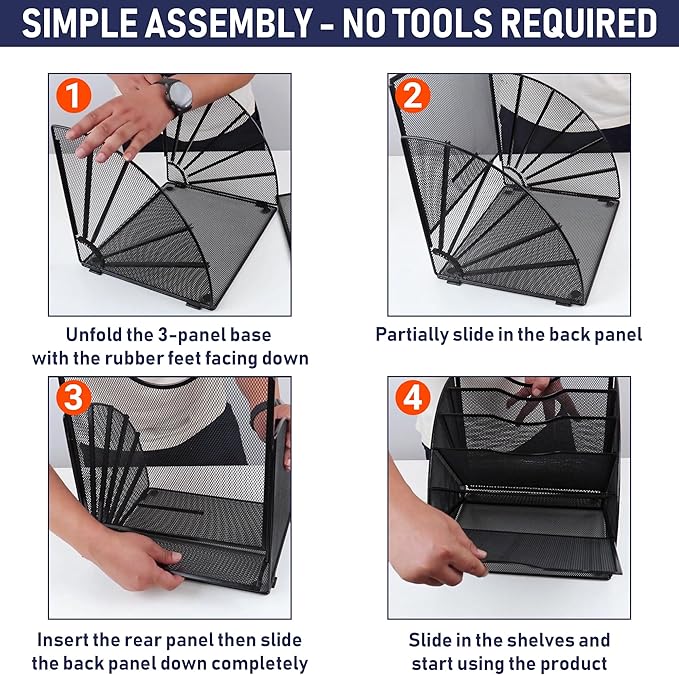 SIMPLE ASSEMBLY - NO TOOLS REQUIRED

1

Unfold the 3-panel base with the rubber feet facing down

2

Partially slide in the back panel

3

Insert the rear panel then slide the back panel down completely

4

Slide in the shelves and start using the product