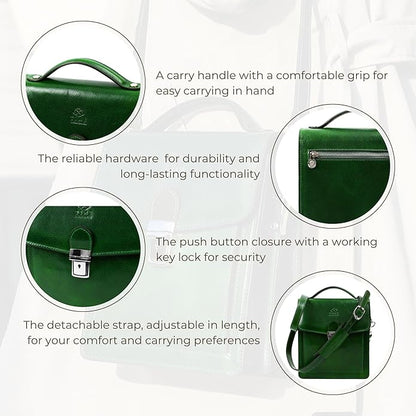 A carry handle with a comfortable grip for easy carrying in hand

The reliable hardware  for durability and long-lasting functionality

The push button closure with a working key lock for security

The detachable strap, adjustable in length, for your comfort and carrying preferences