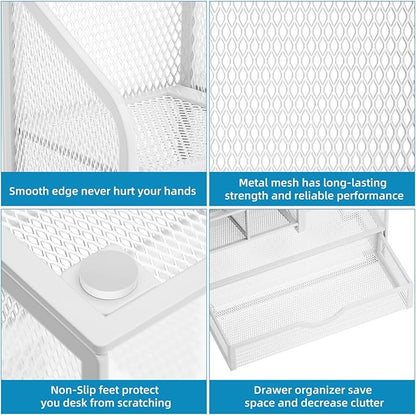 Smooth edge never hurt your hands

Metal mesh has long-lasting strength and reliable performance

Non-Slip feet protect you desk from scratching

Drawer organizer save space and decrease clutter