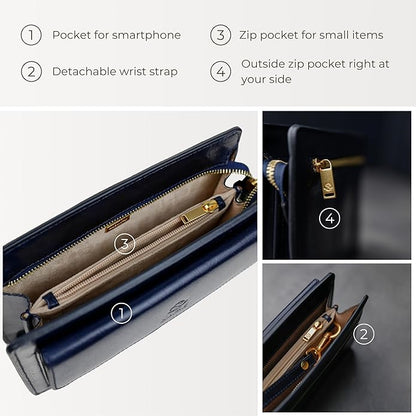 1 Pocket for smartphone

2 Detachable wrist strap

3 Zip pocket for small items

4 Outside zip pocket right at your side

3

1

4

2