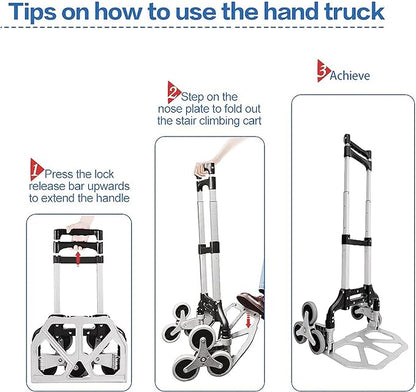 Tips on how to use the hand truck

1 Press the lock release bar upwards to extend the handle

2 Step on the nose plate to fold out the stair climbing cart

3 Achieve