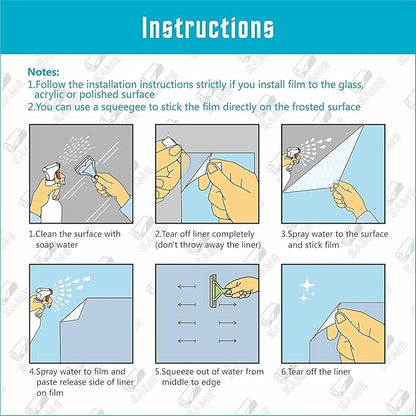 Instructions

Notes:
1.Follow the installation instructions strictly if you install film to the glass, acrylic or polished surface
2.You can use a squeegee to stick the film directly on the frosted surface

1.Clean the surface with soap water

2.Tear off liner completely (don't throw away the liner)

3.Spray water to the surface and stick film

4.Spray water to film and paste release side of liner on film

5.Squeeze out of water from middle to edge

6.Tear off the liner