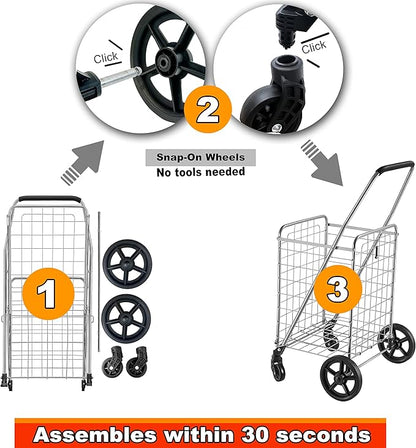 Click

Click

2

Snap-On Wheels
No tools needed

1

3

Assembles within 30 seconds