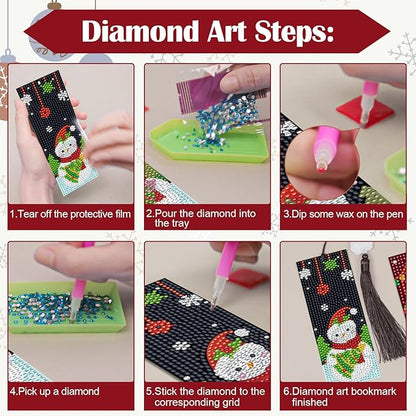 Diamond Art Steps:

1.Tear off the protective film

2.Pour the diamond into the tray

3.Dip some wax on the pen

4.Pick up a diamond

5.Stick the diamond to the corresponding grid

6.Diamond art bookmark finished