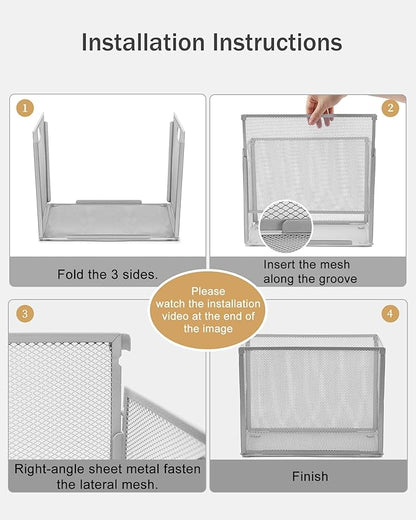 Installation Instructions

1

Fold the 3 sides.

2

Insert the mesh along the groove

Please watch the installation video at the end of the image

3

Right-angle sheet metal fasten the lateral mesh.

4

Finish