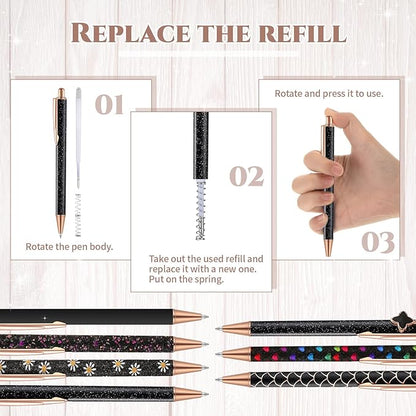 REPLACE THE REFILL

01

Rotate the pen body.

02

Take out the used refill and replace it with a new one. Put on the spring.

Rotate and press it to use.

03