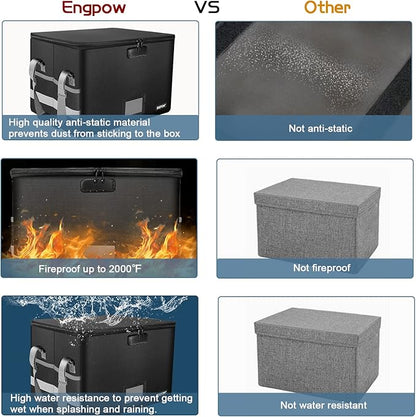 Engpow VS Other

High quality anti-static material prevents dust from sticking to the box

Not anti-static

Fireproof up to 2000°F

Not fireproof

High water resistance to prevent getting wet when splashing and raining.

Not water resistant