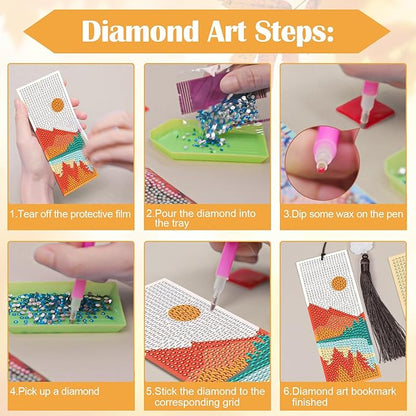 Diamond Art Steps:

1.Tear off the protective film

2.Pour the diamond into the tray

3.Dip some wax on the pen

4.Pick up a diamond

5.Stick the diamond to the corresponding grid

6.Diamond art bookmark finished