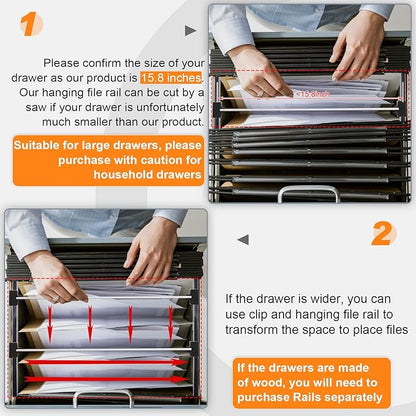 1

Please confirm the size of your drawer as our product is 15.8 inches. Our hanging file rail can be cut by a saw if your drawer is unfortunately much smaller than our product.

Suitable for large drawers, please purchase with caution for household drawers

<15.8inch

2

If the drawer is wider, you can use clip and hanging file rail to transform the space to place files

If the drawers are made of wood, you will need to purchase Rails separately