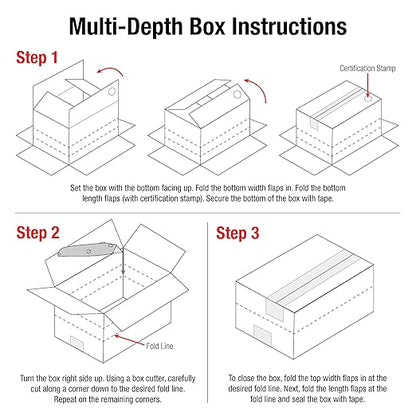 Multi-Depth Box Instructions

Step 1

Certification Stamp

Set the box with the bottom facing up. Fold the bottom width flaps in. Fold the bottom length flaps (with certification stamp). Secure the bottom of the box with tape.

Step 2

Fold Line

Turn the box right side up. Using a box cutter, carefully cut along a corner down to the desired fold line. Repeat on the remaining corners.

Step 3

To close the box, fold the top width flaps in at the desired fold line. Next, fold the length flaps at the fold line and seal the box with tape.