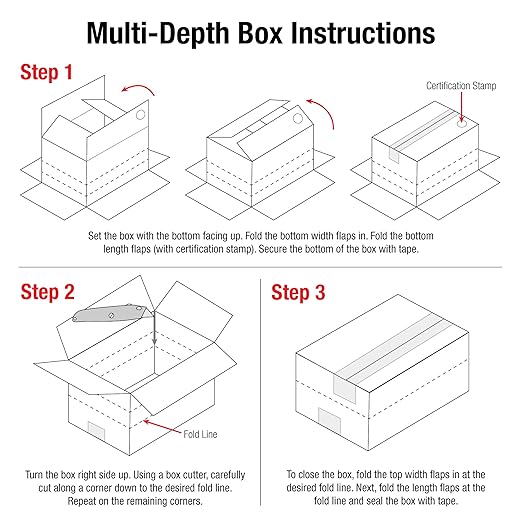 Multi-Depth Box Instructions

Step 1

Certification Stamp

Set the box with the bottom facing up. Fold the bottom width flaps in. Fold the bottom length flaps (with certification stamp). Secure the bottom of the box with tape.

Step 2

Fold Line

Turn the box right side up. Using a box cutter, carefully cut along a corner down to the desired fold line. Repeat on the remaining corners.

Step 3

To close the box, fold the top width flaps in at the desired fold line. Next, fold the length flaps at the fold line and seal the box with tape.