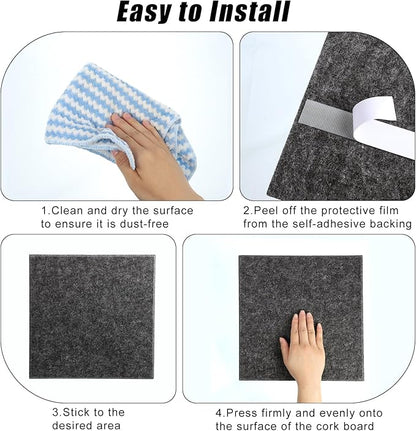 Easy to Install

1.Clean and dry the surface to ensure it is dust-free

2.Peel off the protective film from the self-adhesive backing

3.Stick to the desired area

4.Press firmly and evenly onto the surface of the cork board