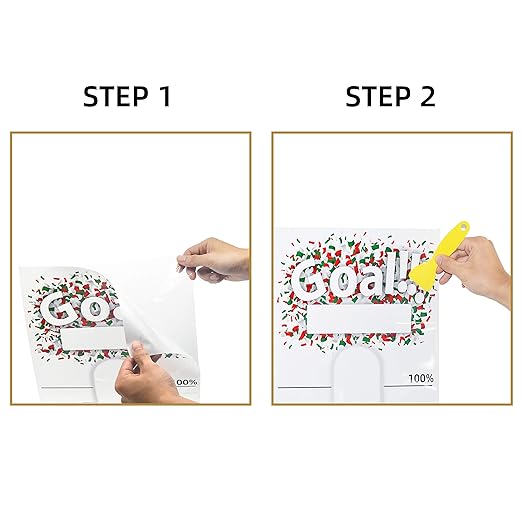 STEP 1

Go

00%

STEP 2

Goal!!

100%