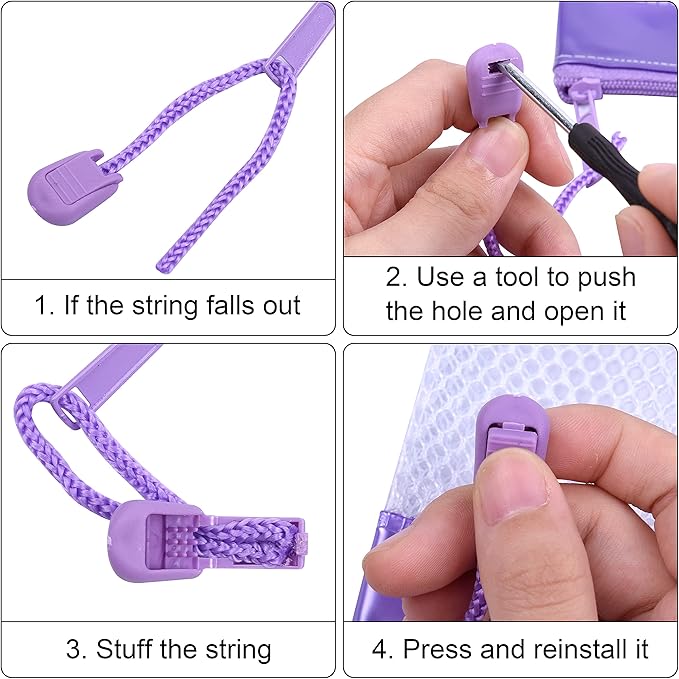 1. If the string falls out

2. Use a tool to push the hole and open it

3. Stuff the string

4. Press and reinstall it