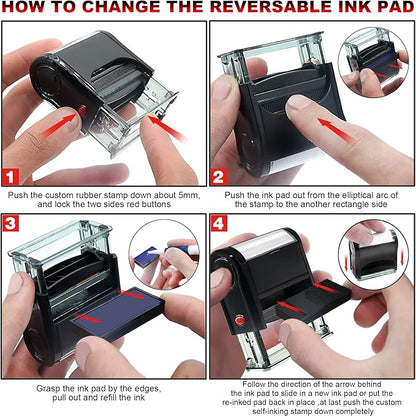 HOW TO CHANGE THE REVERSABLE INK PAD

1

Push the custom rubber stamp down about 5mm, and lock the two sides red buttons

2

Push the ink pad out from the elliptical arc of the stamp to the another rectangle side

3

Grasp the ink pad by the edges, pull out and refill the ink

4

Follow the direction of the arrow behind the ink pad to slide in a new ink pad or put the re-inked pad back in place ,at last push the custom self-inking stamp down completely