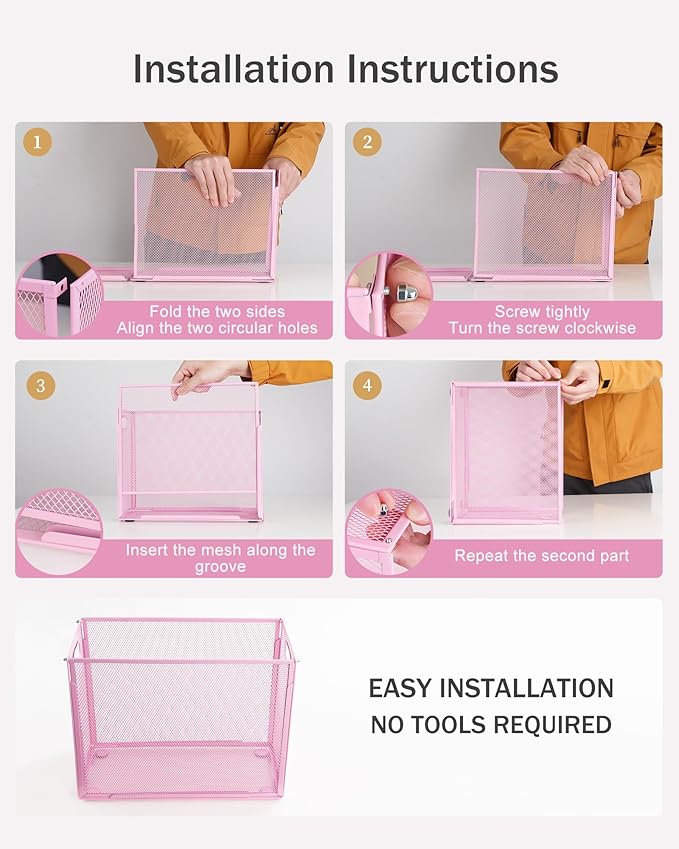 Installation Instructions

1

Fold the two sides
Align the two circular holes

2

Screw tightly
Turn the screw clockwise

3

Insert the mesh along the groove

4

Repeat the second part

EASY INSTALLATION
NO TOOLS REQUIRED