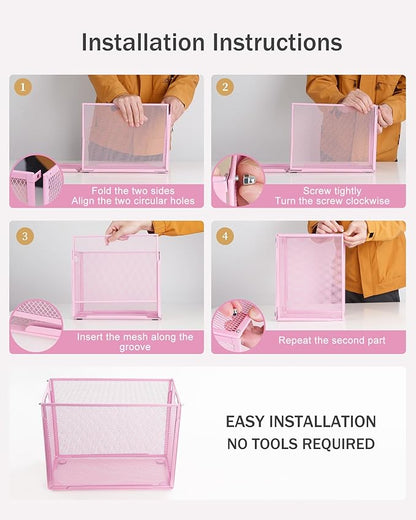 Installation Instructions

1

Fold the two sides
Align the two circular holes

2

Screw tightly
Turn the screw clockwise

3

Insert the mesh along the groove

4

Repeat the second part

EASY INSTALLATION
NO TOOLS REQUIRED