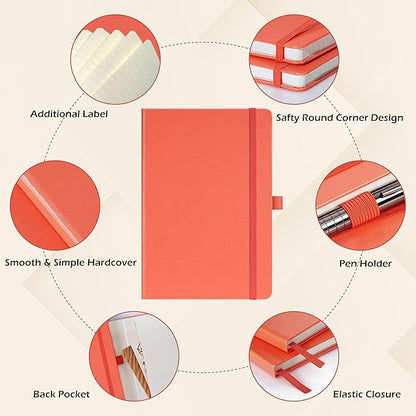 Additional Label

Safty Round Corner Design

Smooth & Simple Hardcover

Pen Holder

Back Pocket

Elastic Closure