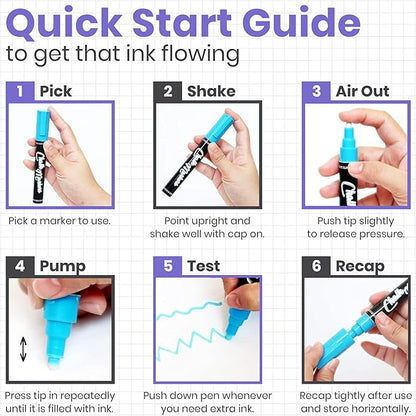 Quick Start Guide
to get that ink flowing

1 Pick

Pick a marker to use.

2 Shake

Point upright and shake well with cap on.

3 Air Out

Push tip slightly to release pressure.

4 Pump

Press tip in repeatedly until it is filled with ink.

5 Test

Push down pen whenever you need extra ink.

6 Recap

Recap tightly after use and store horizontally.