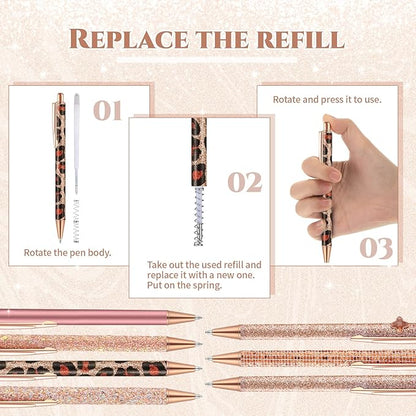 REPLACE THE REFILL

01

Rotate the pen body.

02

Take out the used refill and replace it with a new one. Put on the spring.

Rotate and press it to use.

03