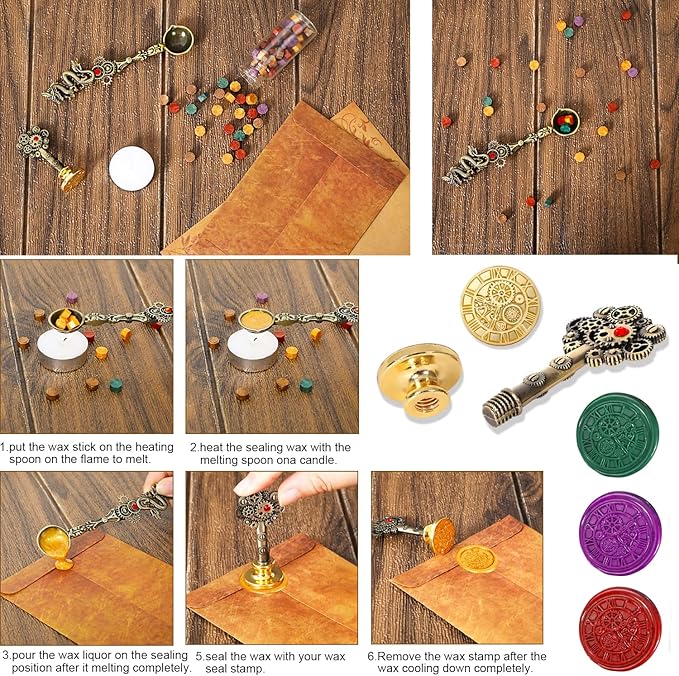 1.put the wax stick on the heating spoon on the flame to melt.

2.heat the sealing wax with the melting spoon ona candle.

3.pour the wax liquor on the sealing position after it melting completely.

5.seal the wax with your wax seal stamp.

6.Remove the wax stamp after the wax cooling down completely.