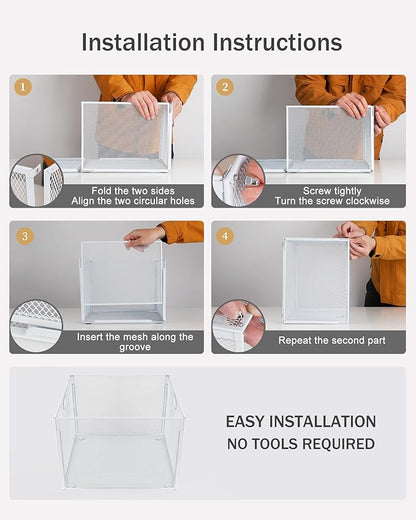 Installation Instructions

1

Fold the two sides
Align the two circular holes

2

Screw tightly
Turn the screw clockwise

3

Insert the mesh along the groove

4

Repeat the second part

EASY INSTALLATION
NO TOOLS REQUIRED