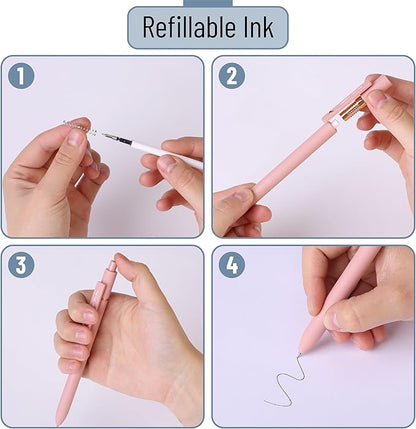 Refillable Ink

1

2

3

4