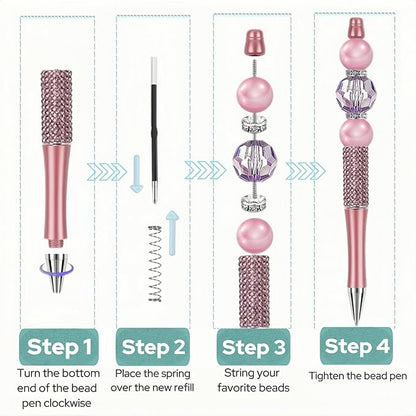 Step 1
Turn the bottom end of the bead pen clockwise

Step 2
Place the spring over the new refill

Step 3
String your favorite beads

Step 4
Tighten the bead pen