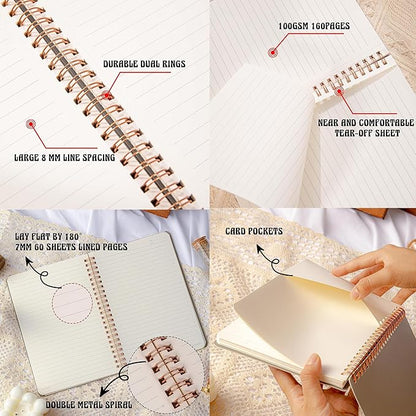 DURABLE DUAL RINGS

LARGE 8 MM LINE SPACING

100GSM 160PAGES

NEAR AND COMFORTABLE TEAR-OFF SHEET

LAY FLAT BY 180°
7MM 60 SHEETS LINED PAGES

DOUBLE METAL SPIRAL

CARD POCKETS