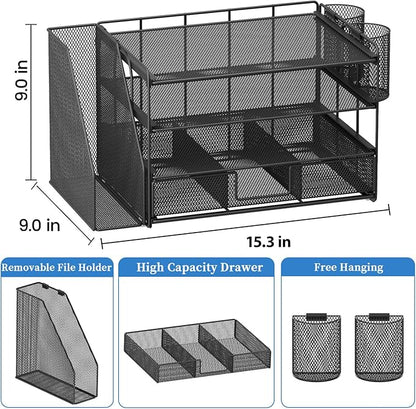 9.0 in

9.0 in

15.3 in

Removable File Holder

High Capacity Drawer

Free Hanging