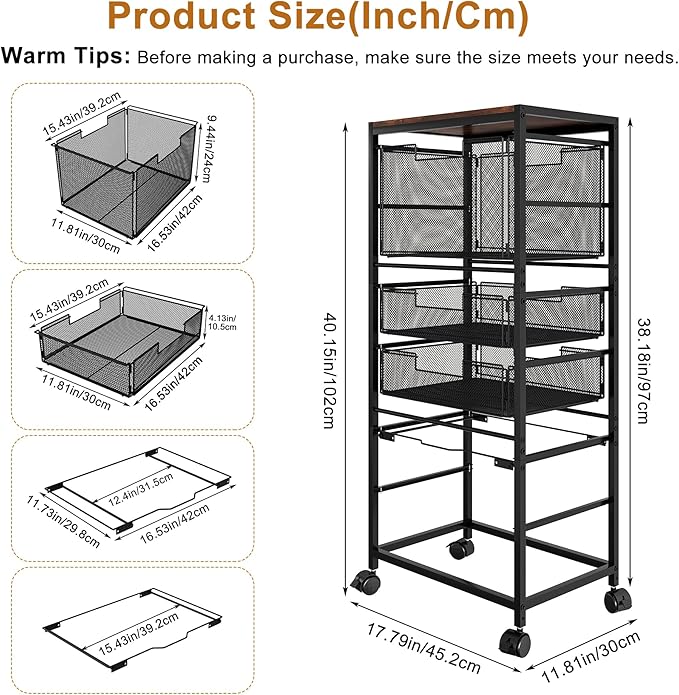 Product Size(Inch/Cm)

Warm Tips: Before making a purchase, make sure the size meets your needs.

15.43in/39.2cm
9.44in/24cm
11.81in/30cm
16.53in/42cm

15.43in/39.2cm
4.13in/10.5cm
11.81in/30cm
16.53in/42cm

12.4in/31.5cm
11.73in/29.8cm
16.53in/42cm

15.43in/39.2cm

40.15in/102cm
38.18in/97cm
17.79in/45.2cm
11.81in/30cm