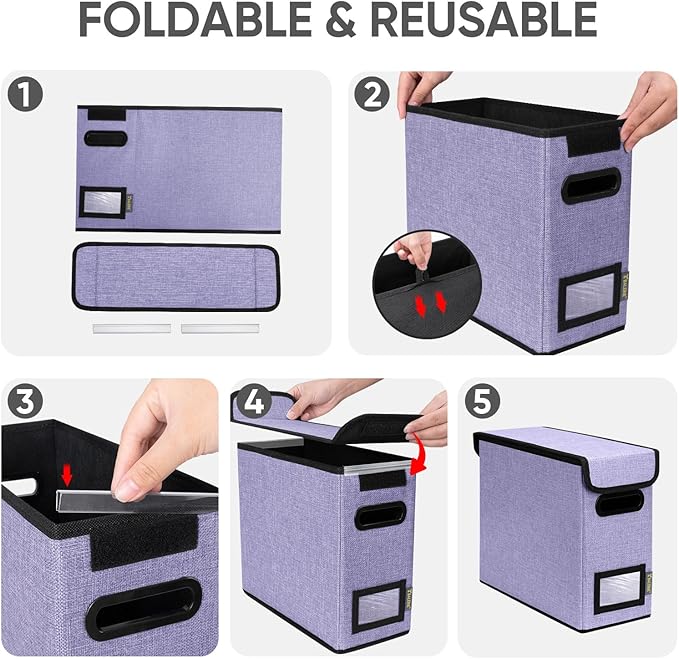 FOLDABLE & REUSABLE

1

2

3

4

5